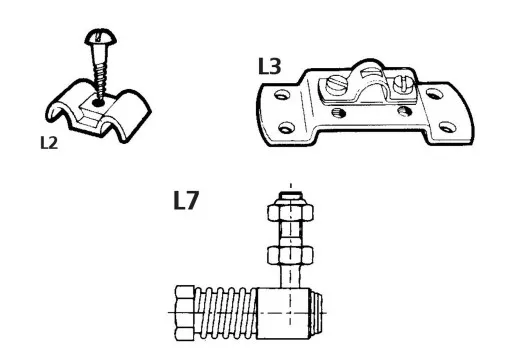 L2

L3

L7